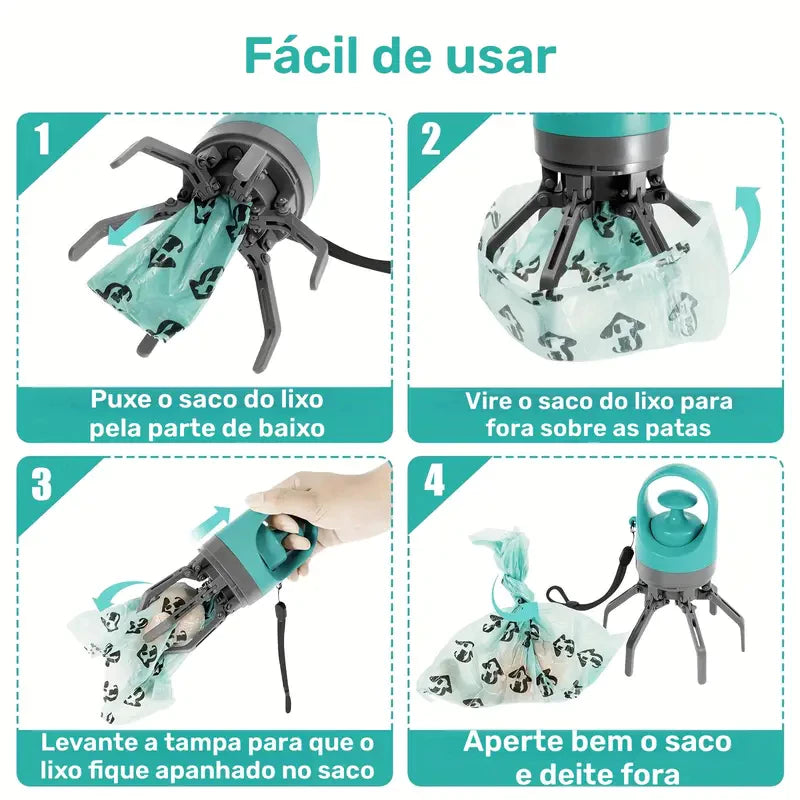 Fácil de usar

1

Puxe o saco do lixo pela parte de baixo

2

Vire o saco do lixo para fora sobre as patas

3

Levante a tampa para que o lixo fique apanhado no saco

4

Aperte bem o saco e deite fora