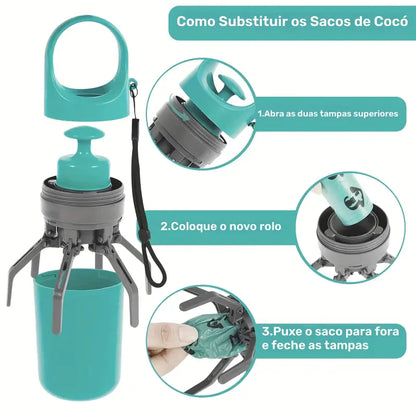 Como Substituir os Sacos de Cocó

1.Abra as duas tampas superiores

2.Coloque o novo rolo

3.Puxe o saco para fora e feche as tampas