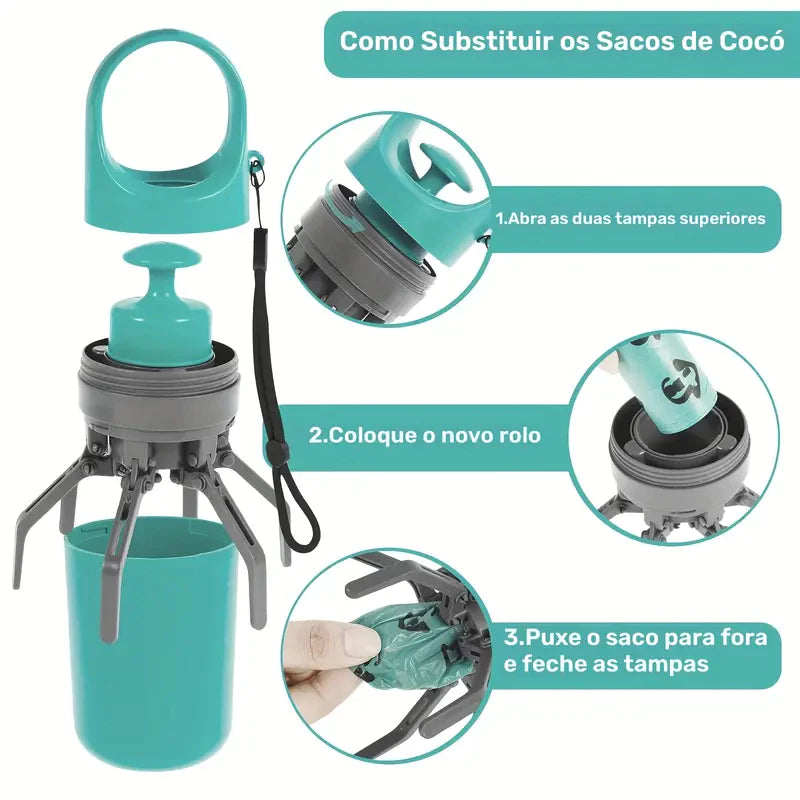 Como Substituir os Sacos de Cocó

1.Abra as duas tampas superiores

2.Coloque o novo rolo

3.Puxe o saco para fora e feche as tampas